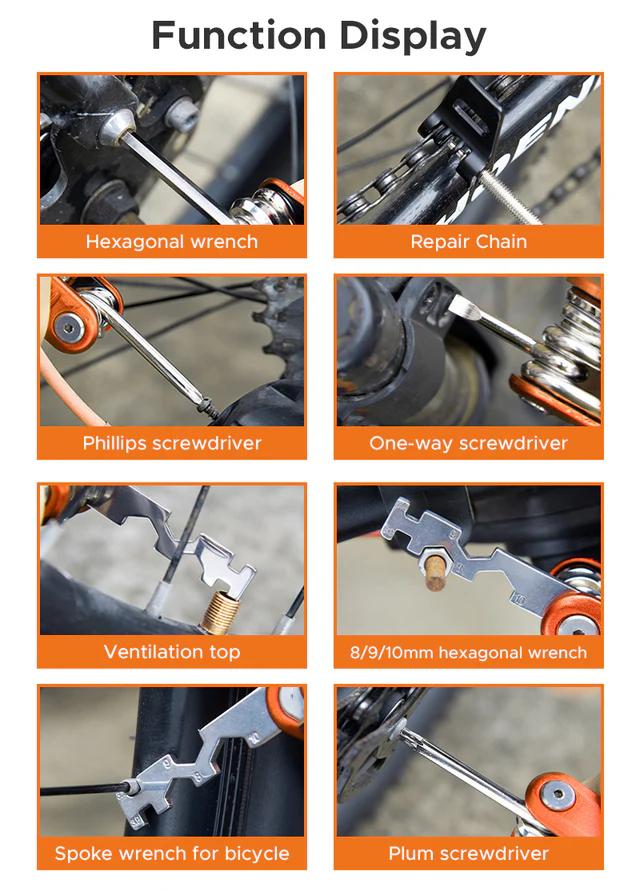 Function Display

Hexagonal wrench

Repair Chain

Phillips screwdriver

One-way screwdriver

Ventilation top

8/9/10mm hexagonal wrench

Spoke wrench for bicycle

Plum screwdriver