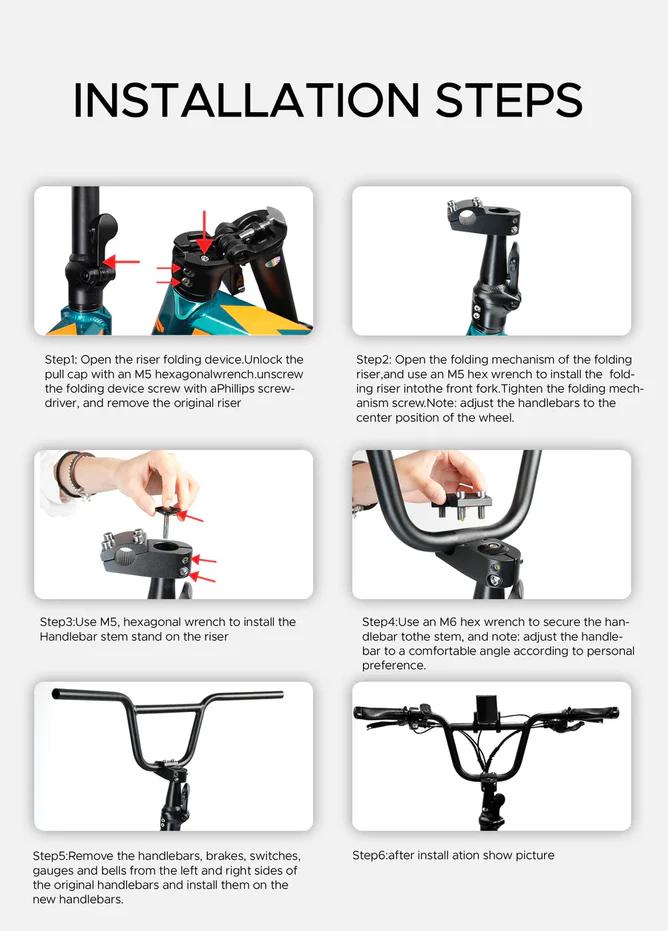 INSTALLATION STEPS

Step1: Open the riser folding device.Unlock the pull cap with an M5 hexagonalwrench.unscrew the folding device screw with aPhillips screwdriver, and remove the original riser

Step2: Open the folding mechanism of the folding riser,and use an M5 hex wrench to install the folding riser intothe front fork.Tighten the folding mechanism screw.Note: adjust the handlebars to the center position of the wheel.

Step3:Use M5, hexagonal wrench to install the Handlebar stem stand on the riser

Step4:Use an M6 hex wrench to secure the handlebar tothe stem, and note: adjust the handlebar to a comfortable angle according to personal preference.

Step5:Remove the handlebars, brakes, switches, gauges and bells from the left and right sides of the original handlebars and install them on the new handlebars.

Step6:after install ation show picture