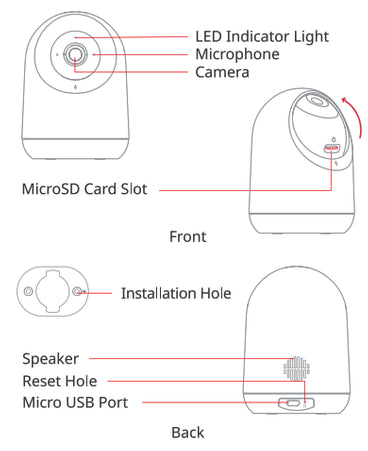 LED Indicator Light
Microphone
Camera

MicroSD Card Slot

Front

Installation Hole

Speaker
Reset Hole
Micro USB Port

Back